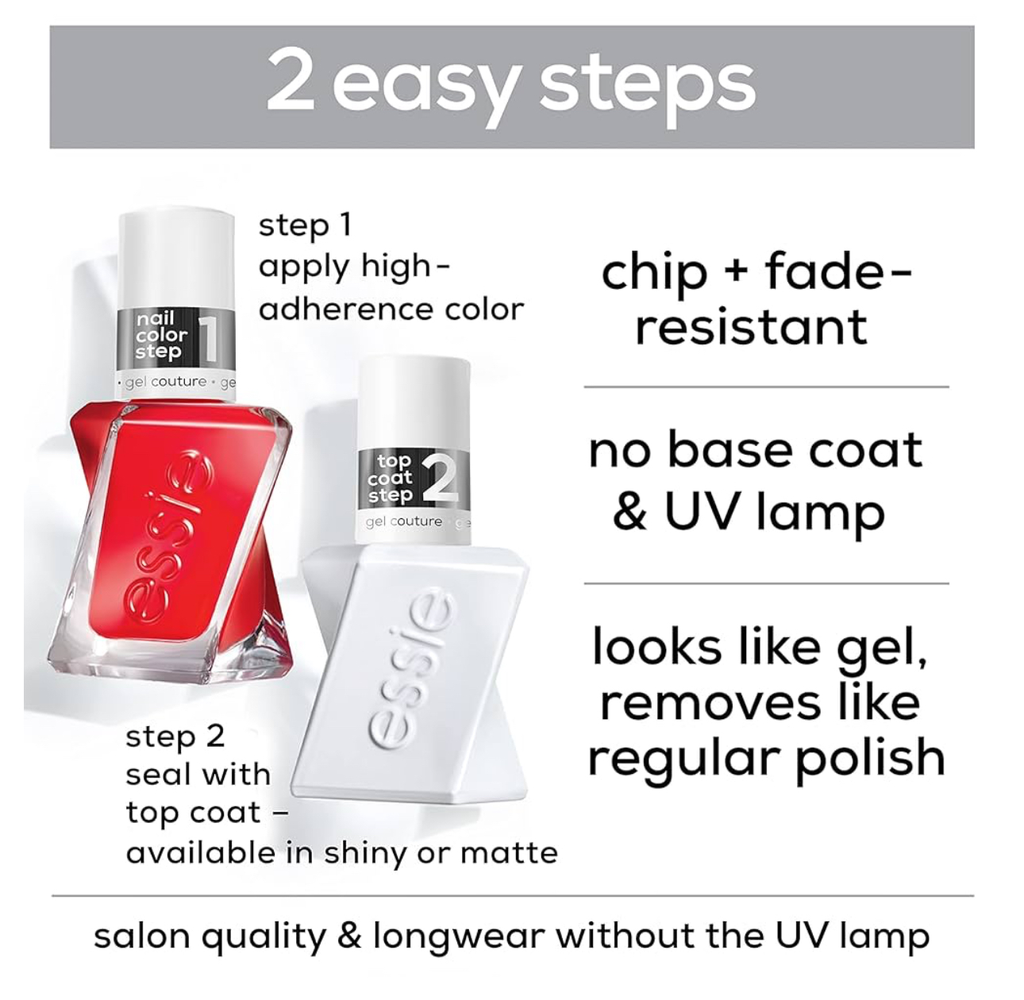 2 easy steps

step 1
apply high-adherence color

nail color step 1
gel couture · ge

essie

top coat step 2
gel couture · ge

essie

step 2
seal with top coat – available in shiny or matte

chip + fade-resistant

no base coat & UV lamp

looks like gel, removes like regular polish

salon quality & longwear without the UV lamp