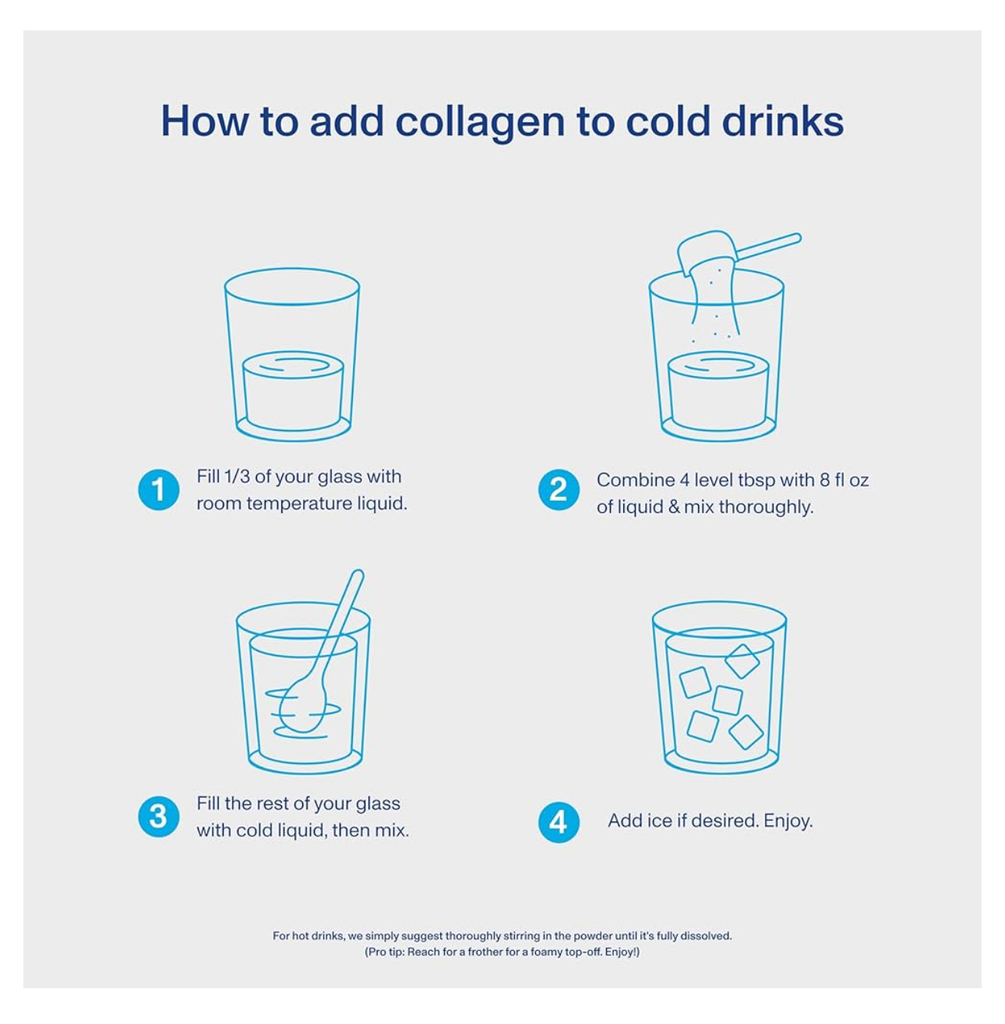 How to add collagen to cold drinks

1 Fill 1/3 of your glass with room temperature liquid.

2 Combine 4 level tbsp with 8 fl oz of liquid & mix thoroughly.

3 Fill the rest of your glass with cold liquid, then mix.

4 Add ice if desired. Enjoy.

For hot drinks, we simply suggest thoroughly stirring in the powder until it's fully dissolved. (Pro tip: Reach for a frother for a foamy top-off. Enjoy!)