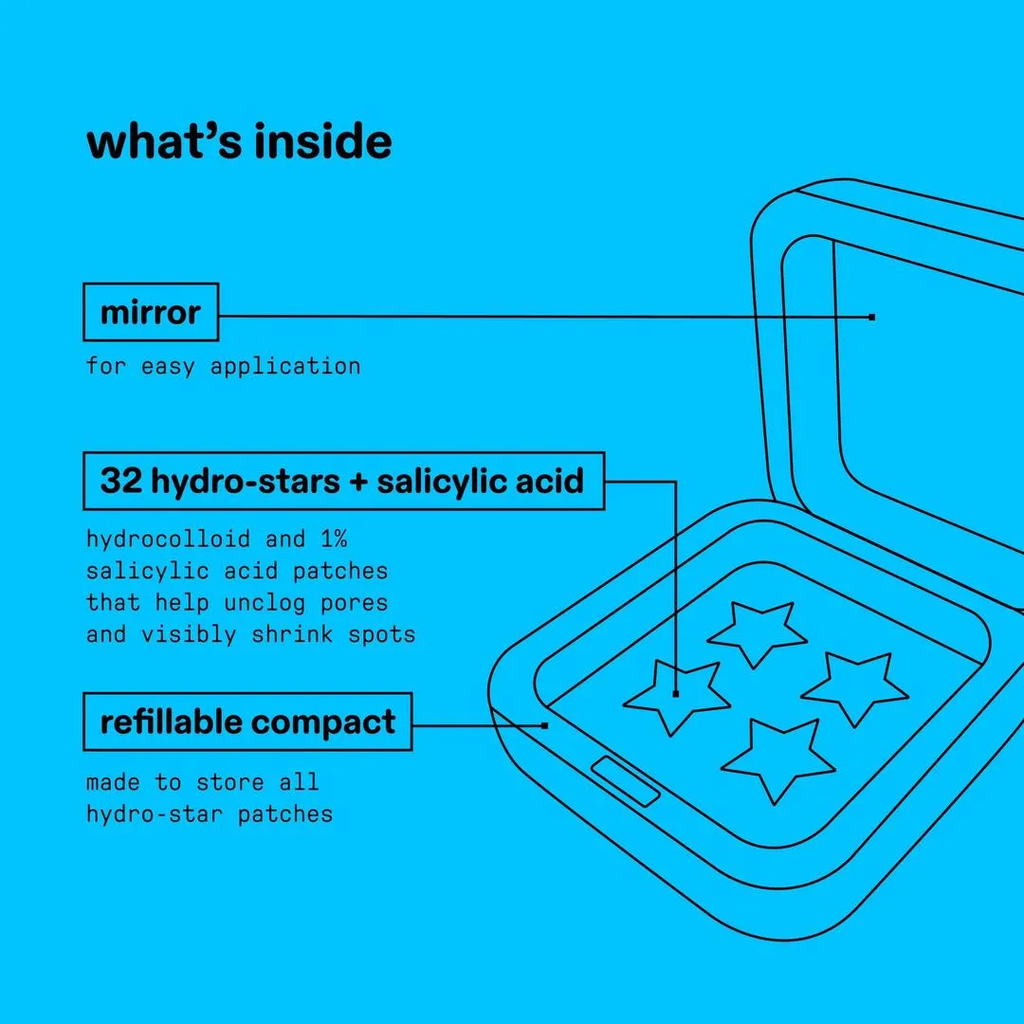 what's inside

mirror

for easy application

32 hydro-stars + salicylic acid

hydrocolloid and 1% salicylic acid patches that help unclog pores and visibly shrink spots

refillable compact

made to store all hydro-star patches